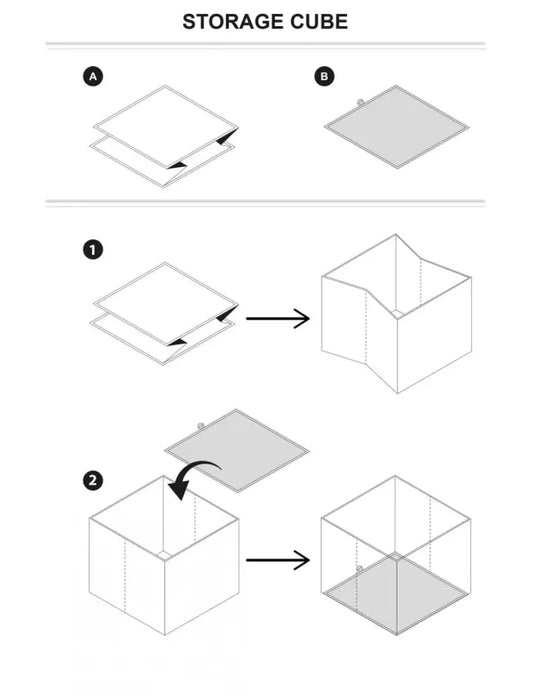 STORAGE CUBE

A

B

1

2