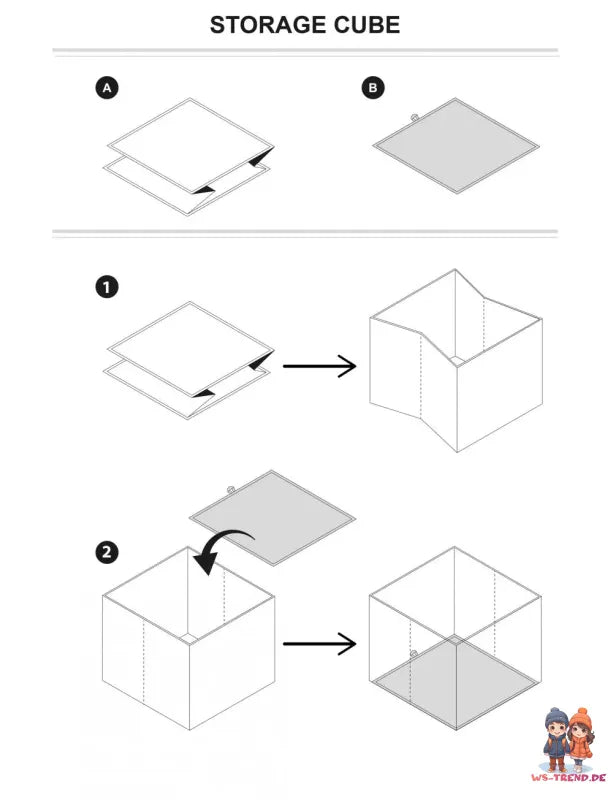 STORAGE CUBE

A

B

1

2

WS-TREND.DE